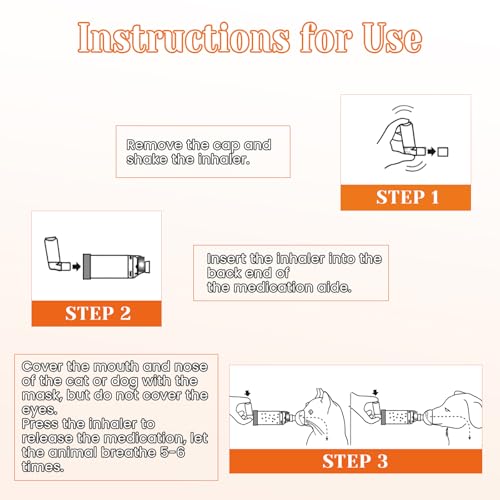 Instructions for Use

Remove the cap and shake the inhaler.

STEP 1

STEP 2

Insert the inhaler into the back end of the medication aide.

Cover the mouth and nose of the cat or dog with the mask, but do not cover the eyes.
Press the inhaler to release the medication, let the animal breathe 5-6 times.

STEP 3