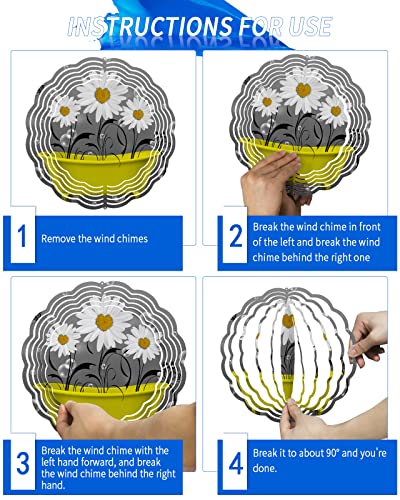 INSTRUCTIONS FOR USE

1 Remove the wind chimes

2 Break the wind chime in front of the left and break the wind chime behind the right one

3 Break the wind chime with the left hand forward, and break the wind chime behind the right hand.

4 Break it to about 90° and you're done.