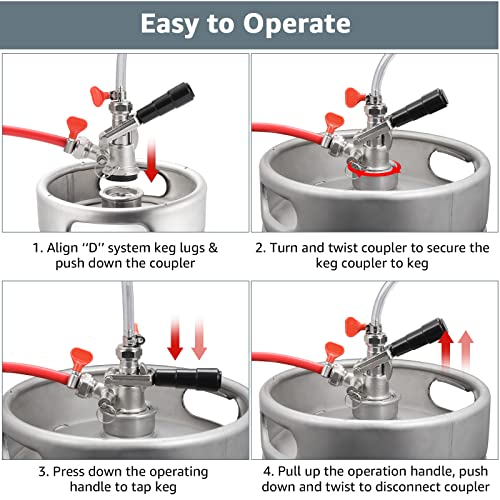 Easy to Operate

1. Align "D" system keg lugs & push down the coupler

2. Turn and twist coupler to secure the keg coupler to keg

3. Press down the operating handle to tap keg

4. Pull up the operation handle, push down and twist to disconnect coupler