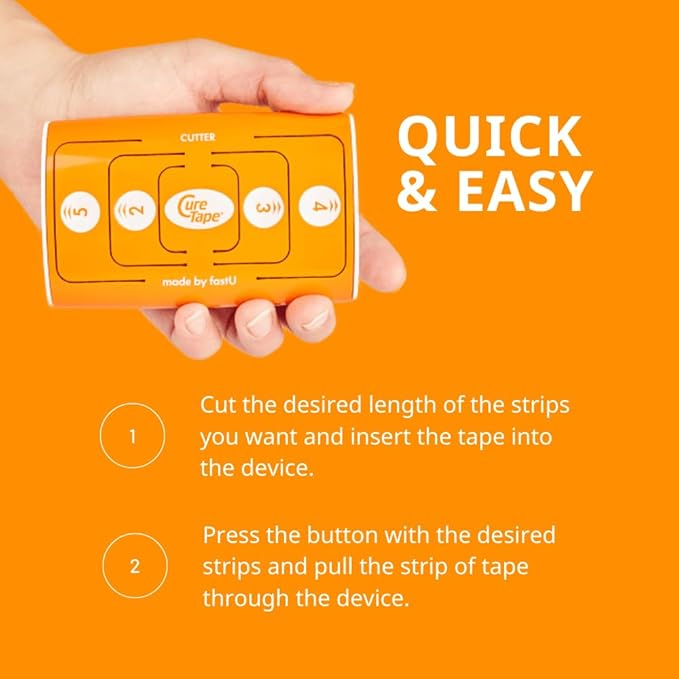 CUTTER

5

2

Cure Tape

3

4

made by fastU

QUICK & EASY

1

Cut the desired length of the strips you want and insert the tape into the device.

2

Press the button with the desired strips and pull the strip of tape through the device.