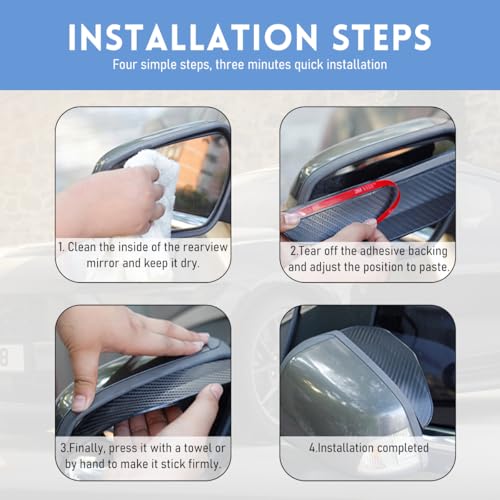 INSTALLATION STEPS
Four simple steps, three minutes quick installation

1. Clean the inside of the rearview mirror and keep it dry.

2.Tear off the adhesive backing and adjust the position to paste.

3.Finally, press it with a towel or by hand to make it stick firmly.

4.Installation completed