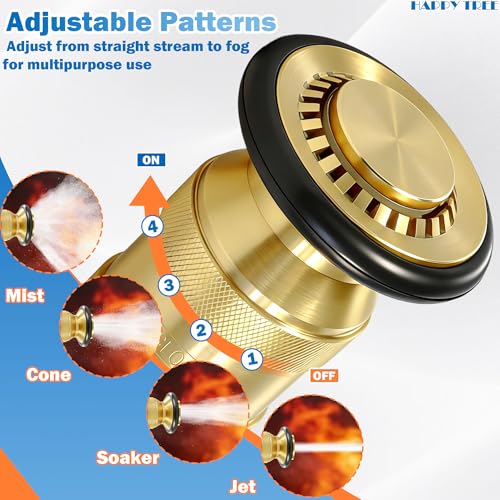 HAPPY TREE

Adjustable Patterns

Adjust from straight stream to fog for multipurpose use

ON

4

3

2

1

OFF

Mist

Cone

Soaker

Jet