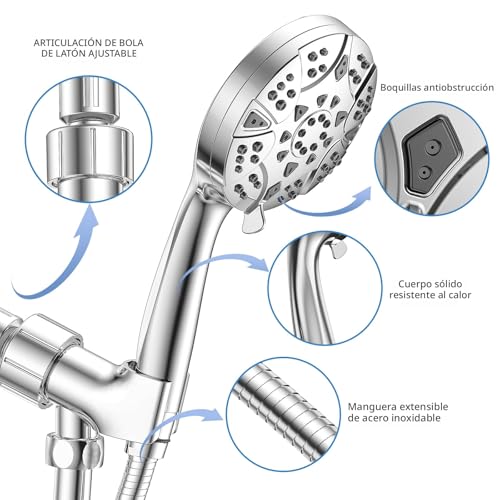 ARTICULACIÓN DE BOLA DE LATÓN AJUSTABLE

Boquillas antiobstrucción

Cuerpo sólido resistente al calor

Manguera extensible de acero inoxidable