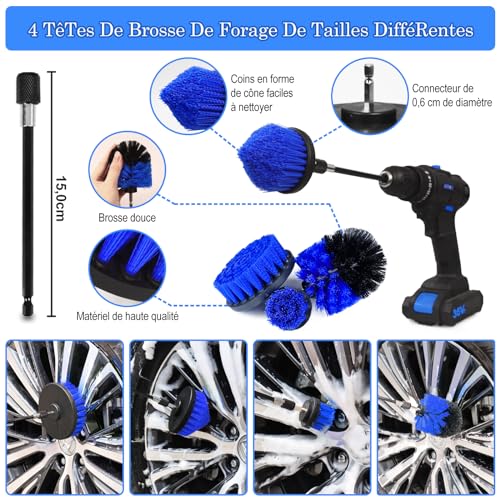 4 TêTes De Brosse De Forage De Tailles DifféRentes

15,0cm

Coins en forme de cône faciles à nettoyer

Connecteur de 0,6 cm de diamètre

Brosse douce

Matériel de haute qualité

36V