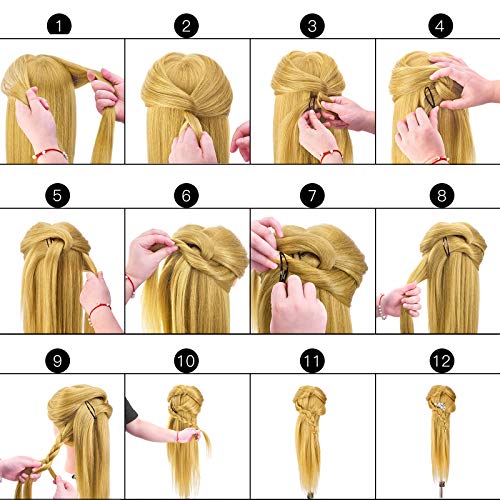 1
2
3
4
5
6
7
8
9
10
11
12