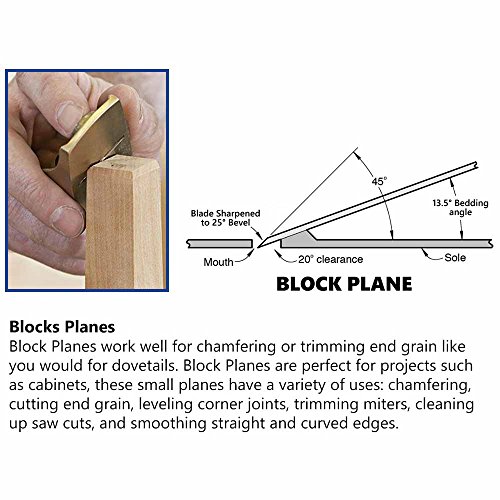 45°

13.5° Bedding angle

Blade Sharpened to 25° Bevel

Mouth

20° clearance

Sole

BLOCK PLANE

Blocks Planes
Block Planes work well for chamfering or trimming end grain like you would for dovetails. Block Planes are perfect for projects such as cabinets, these small planes have a variety of uses: chamfering, cutting end grain, leveling corner joints, trimming miters, cleaning up saw cuts, and smoothing straight and curved edges.