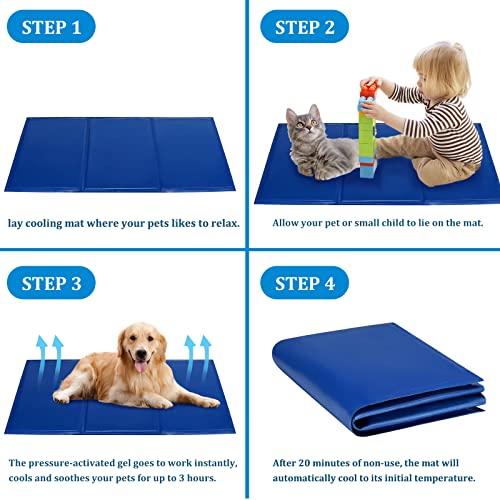 STEP 1

lay cooling mat where your pets likes to relax.

STEP 2

Allow your pet or small child to lie on the mat.

STEP 3

The pressure-activated gel goes to work instantly, cools and soothes your pets for up to 3 hours.

STEP 4

After 20 minutes of non-use, the mat will automatically cool to its initial temperature.