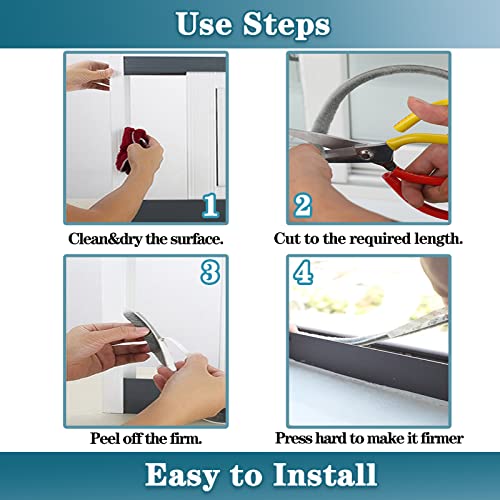 Use Steps

1

Clean&dry the surface.

2

Cut to the required length.

3

Peel off the firm.

4

Press hard to make it firmer

Easy to Install