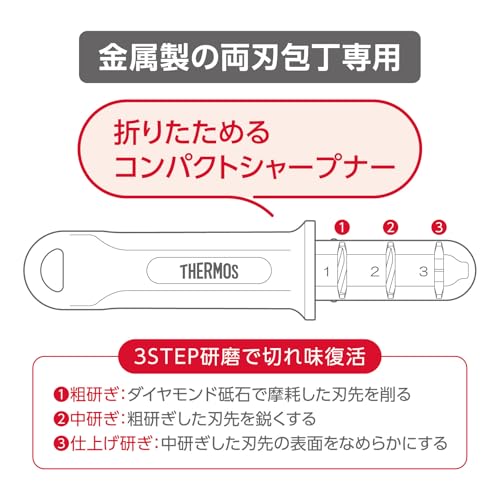 金属製の両刃包丁専用

折りたためる
コンパクトシャープナー

❶ ❷ ❸

THERMOS

1 2 3

3STEP研磨で切れ味復活

❶粗研ぎ：ダイヤモンド砥石で摩耗した刃先を削る
❷中研ぎ：粗研ぎした刃先を鋭くする
❸仕上げ研ぎ：中研ぎした刃先の表面をなめらかにする