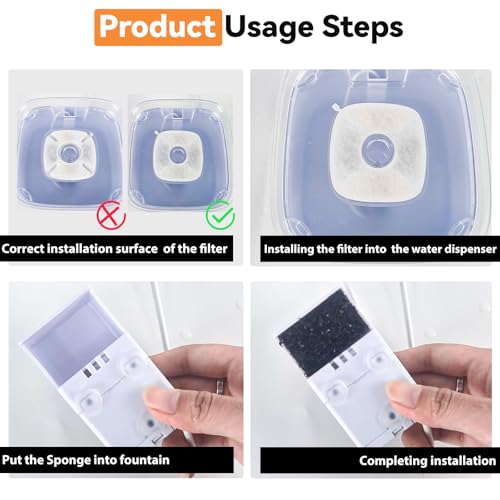 Product Usage Steps

Correct installation surface of the filter

Installing the filter into the water dispenser

Put the Sponge into fountain

Completing installation