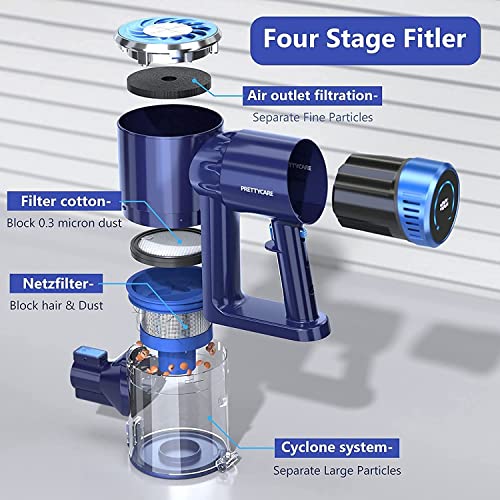 Four Stage Fitler

Air outlet filtration-
Separate Fine Particles

PRETTYCARE

PRETTYCARE

Filter cotton-
Block 0.3 micron dust

Netzfilter-
Block hair & Dust

Cyclone system-
Separate Large Particles