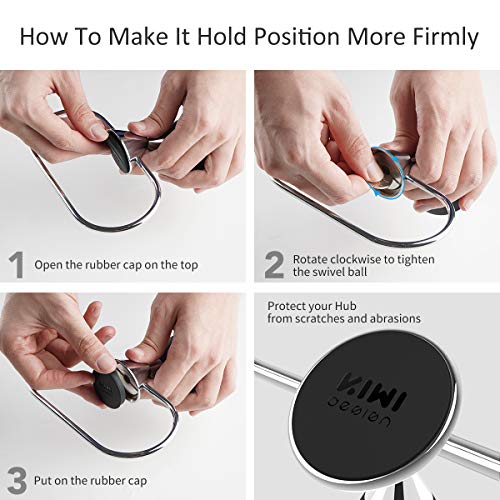 How To Make It Hold Position More Firmly

1 Open the rubber cap on the top

2 Rotate clockwise to tighten the swivel ball

3 Put on the rubber cap

Protect your Hub from scratches and abrasions

KIWI design