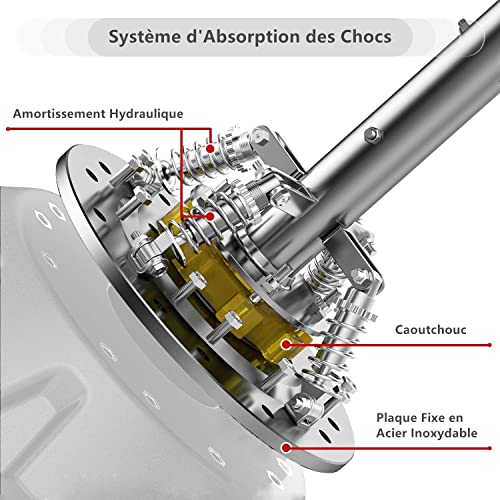 Système d'Absorption des Chocs

Amortissement Hydraulique

Caoutchouc

Plaque Fixe en Acier Inoxydable