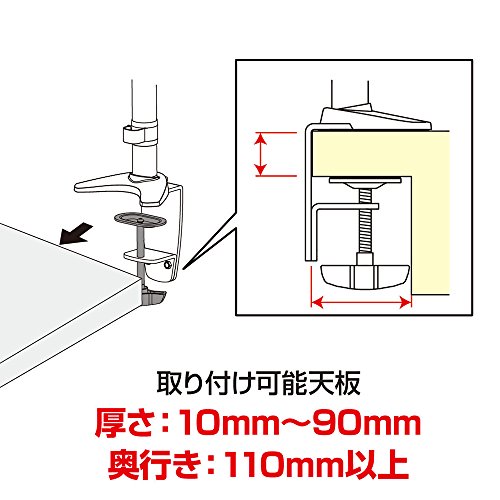 取り付け可能天板
厚さ：10mm～90mm
奥行き：110mm以上