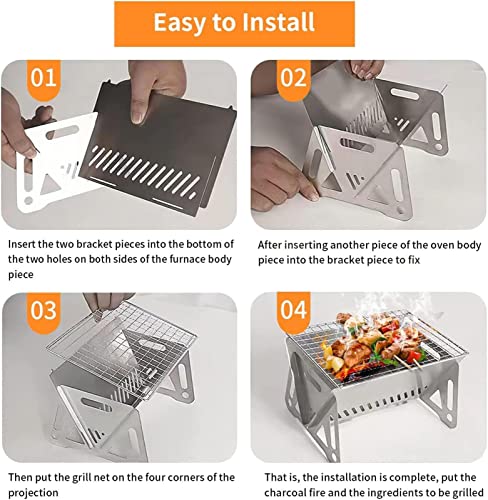 Easy to Install

01

Insert the two bracket pieces into the bottom of the two holes on both sides of the furnace body piece

02

After inserting another piece of the oven body piece into the bracket piece to fix

03

Then put the grill net on the four corners of the projection

04

That is, the installation is complete, put the charcoal fire and the ingredients to be grilled