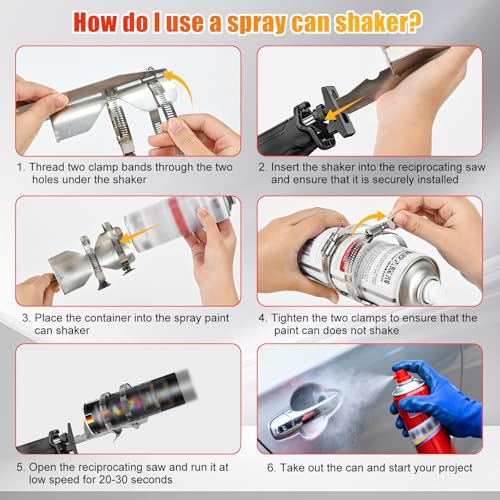 How do I use a spray can shaker?

1. Thread two clamp bands through the two holes under the shaker

2. Insert the shaker into the reciprocating saw and ensure that it is securely installed

3. Place the container into the spray paint can shaker

4. Tighten the two clamps to ensure that the paint can does not shake

5. Open the reciprocating saw and run it at low speed for 20-30 seconds

6. Take out the can and start your project