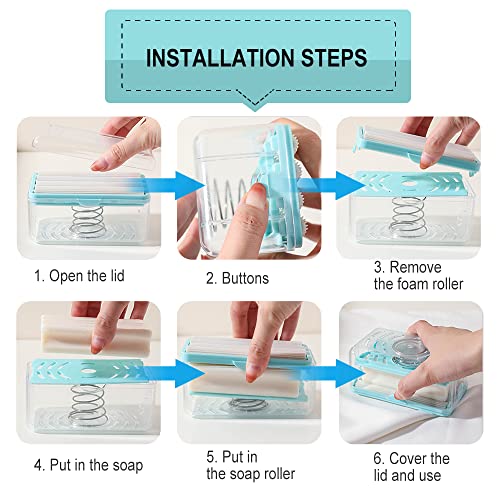 INSTALLATION STEPS

1. Open the lid

2. Buttons

3. Remove the foam roller

4. Put in the soap

5. Put in the soap roller

6. Cover the lid and use