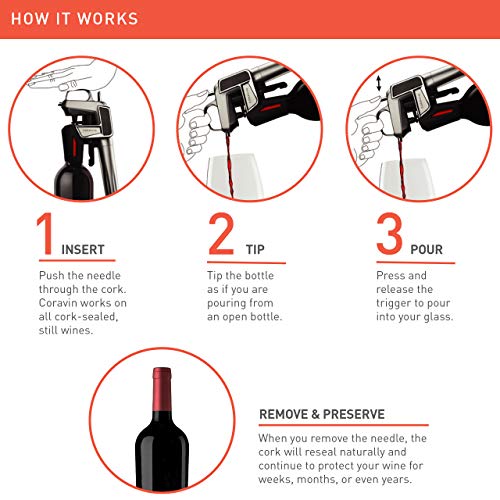 HOW IT WORKS

1 INSERT

Push the needle through the cork. Coravin works on all cork-sealed, still wines.

2 TIP

Tip the bottle as if you are pouring from an open bottle.

3 POUR

Press and release the trigger to pour into your glass.

REMOVE & PRESERVE

When you remove the needle, the cork will reseal naturally and continue to protect your wine for weeks, months, or even years.