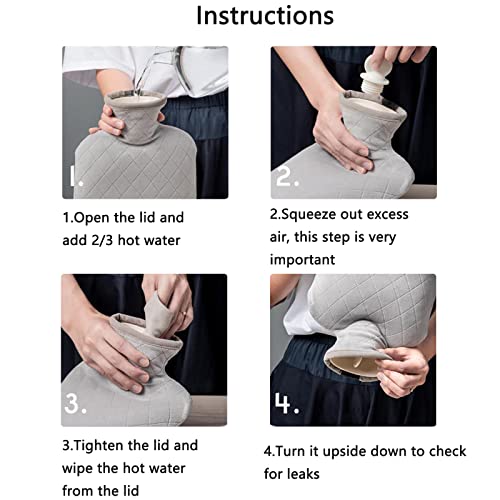 Instructions

1.

1.Open the lid and add 2/3 hot water

2.

2.Squeeze out excess air, this step is very important

3.

3.Tighten the lid and wipe the hot water from the lid

4.

4.Turn it upside down to check for leaks