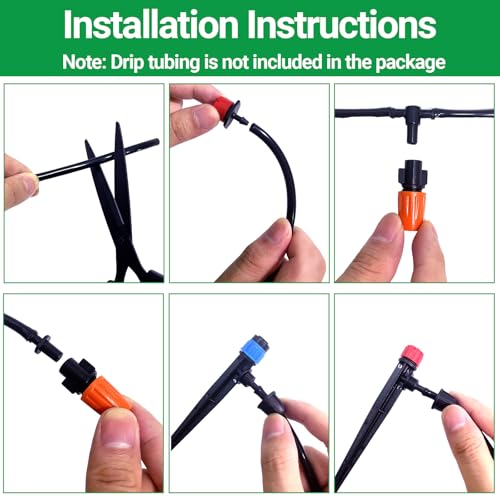 Installation Instructions
Note: Drip tubing is not included in the package