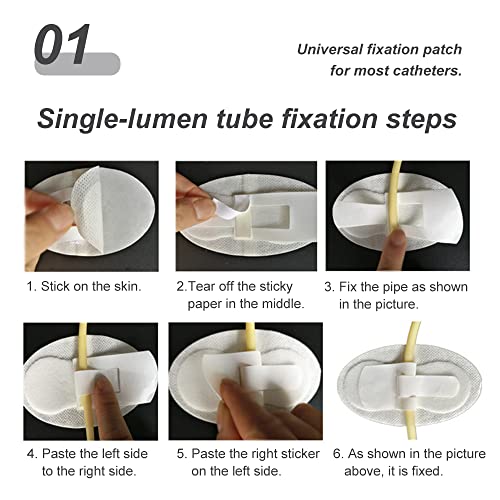 01

Universal fixation patch for most catheters.

Single-lumen tube fixation steps

1. Stick on the skin.

2.Tear off the sticky paper in the middle.

3. Fix the pipe as shown in the picture.

4. Paste the left side to the right side.

5. Paste the right sticker on the left side.

6. As shown in the picture above, it is fixed.