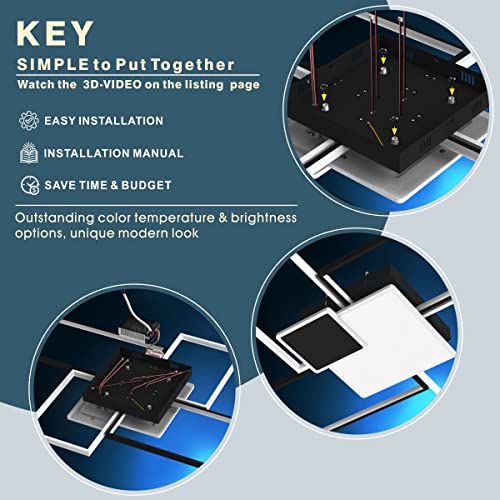 KEY

SIMPLE to Put Together

Watch the 3D-VIDEO on the listing page

EASY INSTALLATION

INSTALLATION MANUAL

SAVE TIME & BUDGET

Outstanding color temperature & brightness options, unique modern look