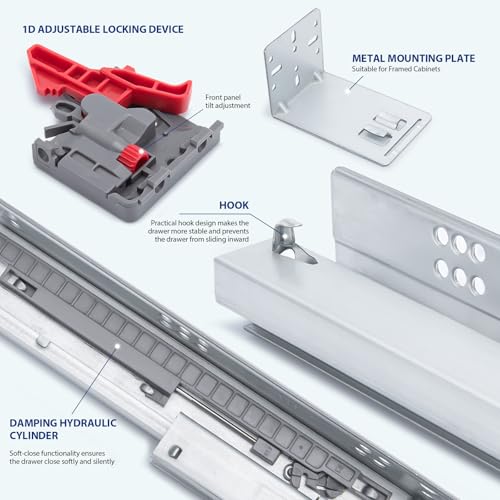 1D ADJUSTABLE LOCKING DEVICE

Front panel tilt adjustment

METAL MOUNTING PLATE
Suitable for Framed Cabinets

HOOK
Practical hook design makes the drawer more stable and prevents the drawer from sliding inward

DAMPING HYDRAULIC CYLINDER
Soft-close functionality ensures the drawer close softly and silently