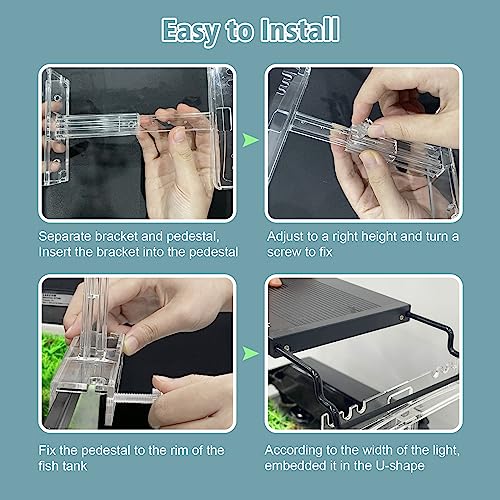 Easy to Install

Separate bracket and pedestal, Insert the bracket into the pedestal

Adjust to a right height and turn a screw to fix

Fix the pedestal to the rim of the fish tank

According to the width of the light, embedded it in the U-shape