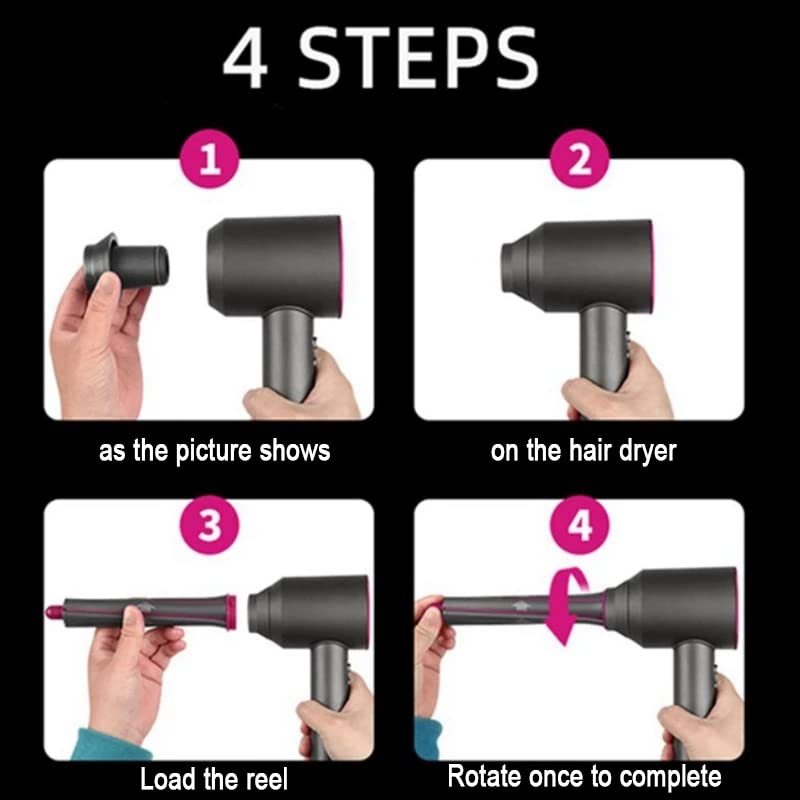 4 STEPS

1

as the picture shows

2

on the hair dryer

3

Load the reel

4

Rotate once to complete