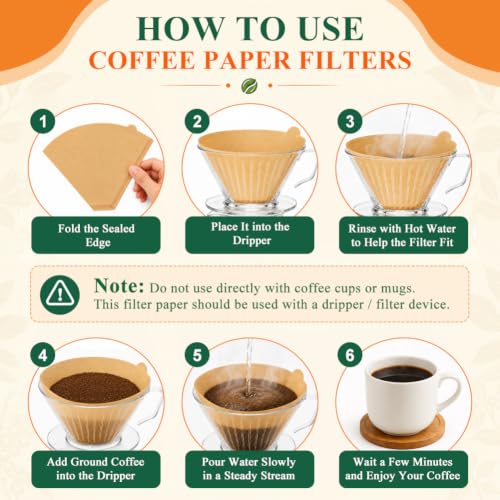 HOW TO USE
COFFEE PAPER FILTERS

1
Fold the Sealed Edge

2
Place It into the Dripper

3
Rinse with Hot Water to Help the Filter Fit

Note: Do not use directly with coffee cups or mugs. This filter paper should be used with a dripper / filter device.

4
Add Ground Coffee into the Dripper

5
Pour Water Slowly in a Steady Stream

6
Wait a Few Minutes and Enjoy Your Coffee