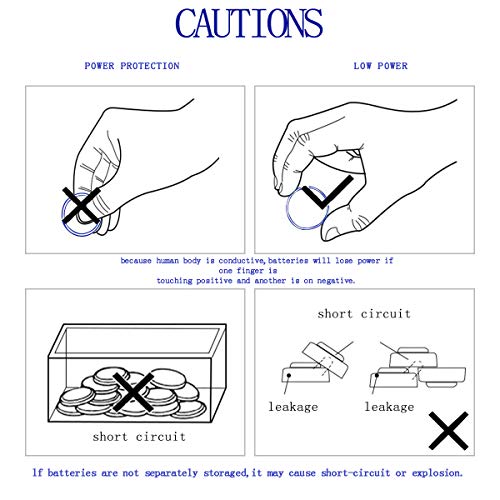 CAUTIONS

POWER PROTECTION

LOW POWER

because human body is conductive,batteries will lose power if one finger is touching positive and another is on negative.

short circuit

short circuit

leakage

leakage

If batteries are not separately storaged,it may cause short-circuit or explosion.