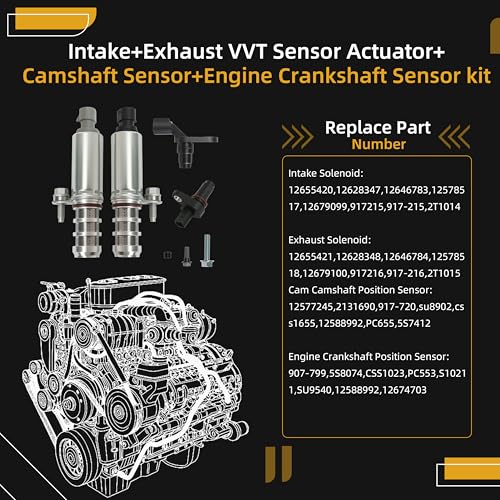 Intake+Exhaust VVT Sensor Actuator+
Camshaft Sensor+Engine Crankshaft Sensor kit

Replace Part
Number

Intake Solenoid:
12655420,12628347,12646783,12578517,12679099,917215,917-215,2T1014

Exhaust Solenoid:
12655421,12628348,12646784,12578518,12679100,917216,917-216,2T1015
Cam Camshaft Position Sensor:
12577245,2131690,917-720,su8902,css1655,12588992,PC655,5S7412

Engine Crankshaft Position Sensor:
907-799,5S8074,CSS1023,PC553,S10211,SU9540,12588992,12674703