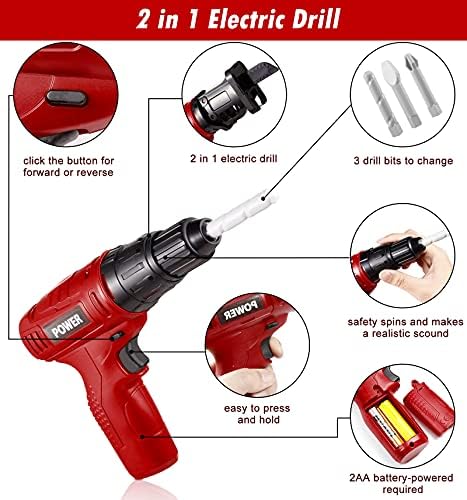 2 in 1 Electric Drill

click the button for forward or reverse

2 in 1 electric drill

3 drill bits to change

POWER

POWER

safety spins and makes a realistic scound

easy to press and hold

2AA battery-powered required