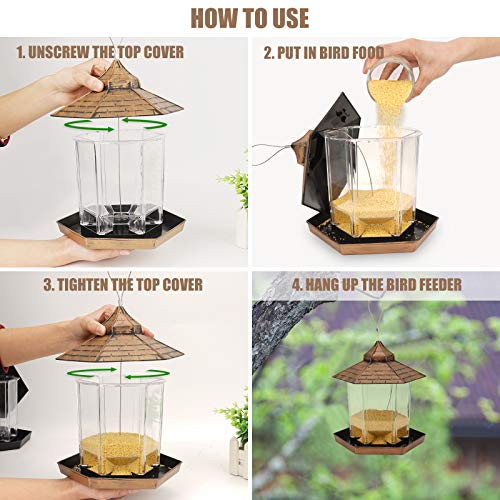 HOW TO USE

1. UNSCREW THE TOP COVER

2. PUT IN BIRD FOOD

3. TIGHTEN THE TOP COVER

4. HANG UP THE BIRD FEEDER