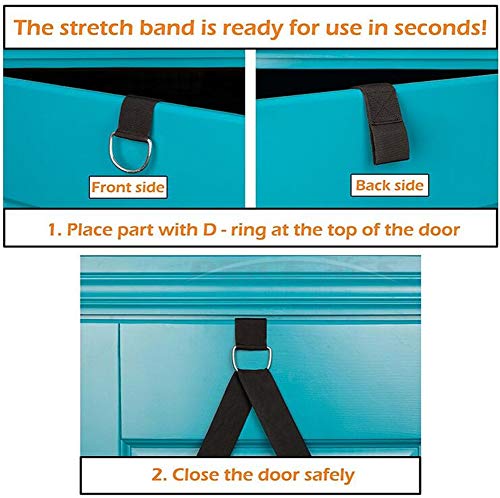 The stretch band is ready for use in seconds!

Front side

Back side

1. Place part with D - ring at the top of the door

2. Close the door safely