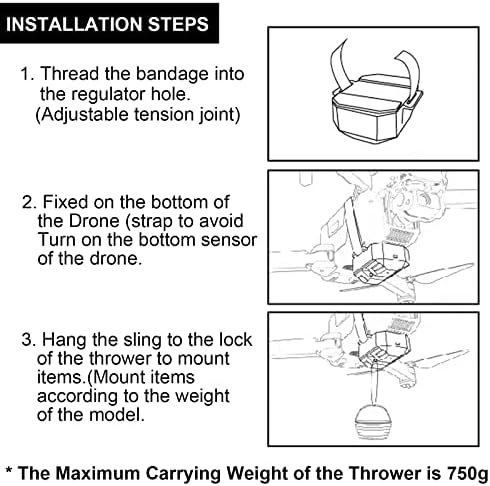 INSTALLATION STEPS

1. Thread the bandage into the regulator hole. (Adjustable tension joint)

2. Fixed on the bottom of the Drone (strap to avoid Turn on the bottom sensor of the drone.

3. Hang the sling to the lock of the thrower to mount items.(Mount items according to the weight of the model.

* The Maximum Carrying Weight of the Thrower is 750g