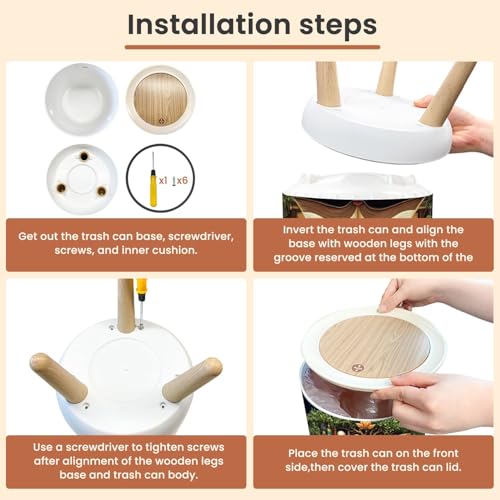 Installation steps

x1 x6

Get out the trash can base, screwdriver, screws, and inner cushion.

Invert the trash can and align the base with wooden legs with the groove reserved at the bottom of the

Use a screwdriver to tighten screws after alignment of the wooden legs base and trash can body.

Place the trash can on the front side,then cover the trash can lid.