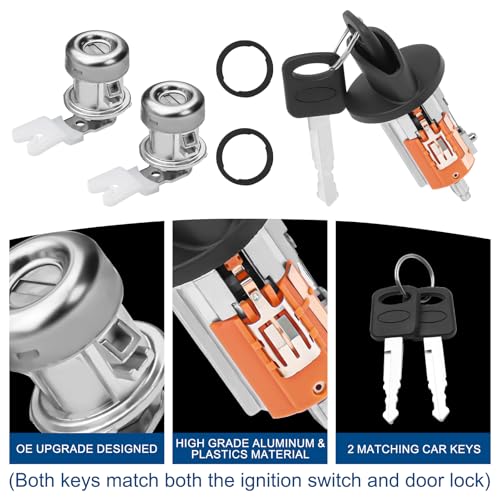 OE UPGRADE DESIGNED

HIGH GRADE ALUMINUM & PLASTICS MATERIAL

2 MATCHING CAR KEYS

(Both keys match both the ignition switch and door lock)