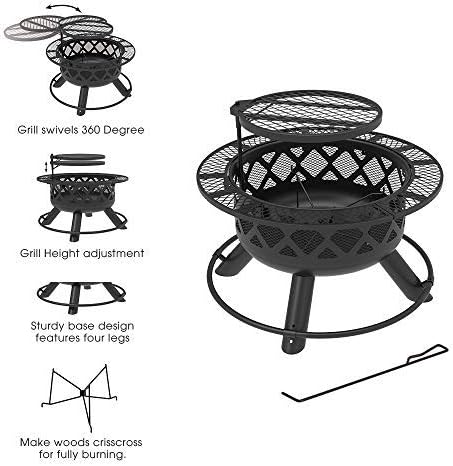 Grill swivels 360 Degree

Grill Height adjustment

Sturdy base design features four legs

Make woods crisscross for fully burning.