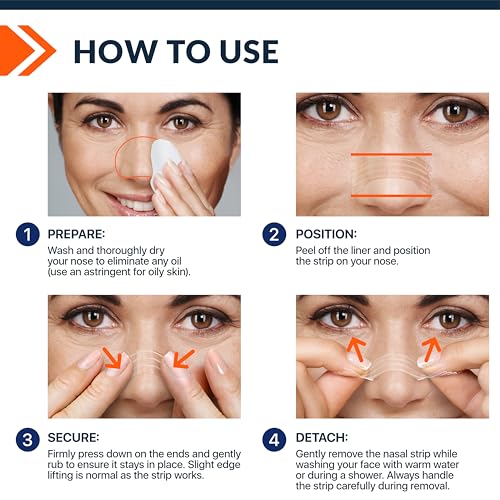 HOW TO USE

1 PREPARE:
Wash and thoroughly dry your nose to eliminate any oil (use an astringent for oily skin).

2 POSITION:
Peel off the liner and position the strip on your nose.

3 SECURE:
Firmly press down on the ends and gently rub to ensure it stays in place. Slight edge lifting is normal as the strip works.

4 DETACH:
Gently remove the nasal strip while washing your face with warm water or during a shower. Always handle the strip carefully during removal.