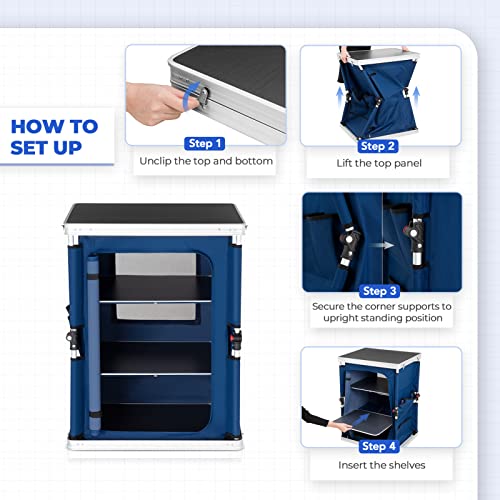 HOW TO SET UP

Step 1
Unclip the top and bottom

Step 2
Lift the top panel

Step 3
Secure the corner supports to upright standing position

Step 4
Insert the shelves