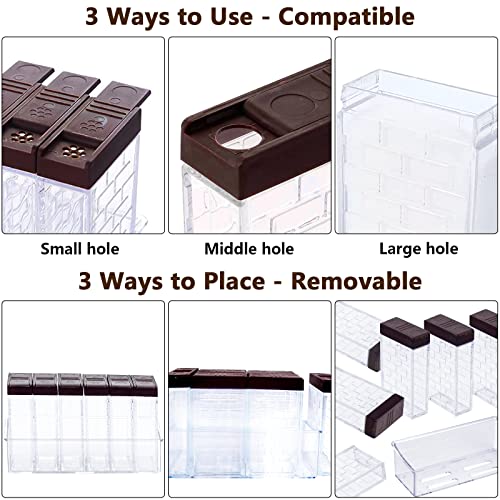 3 Ways to Use - Compatible

Small hole

Middle hole

Large hole

3 Ways to Place - Removable