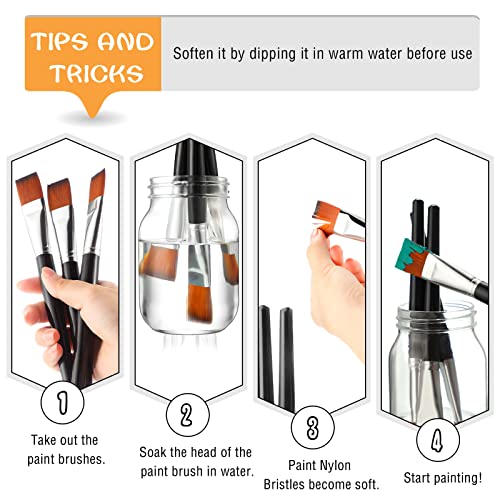 TIPS AND TRICKS

Soften it by dipping it in warm water before use

1

Take out the paint brushes.

2

Soak the head of the paint brush in water.

3

Paint Nylon Bristles become soft.

4

Start painting!