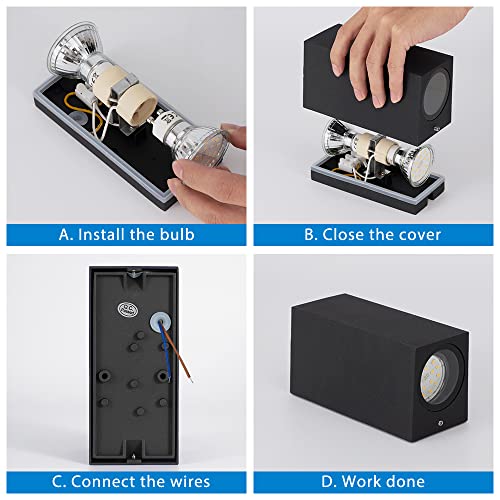 A. Install the bulb

B. Close the cover

C. Connect the wires

D. Work done