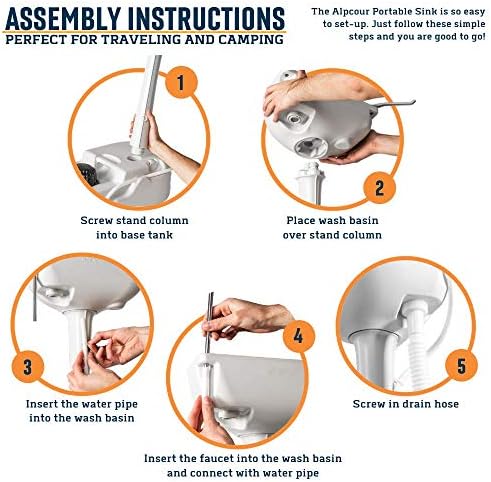 ASSEMBLY INSTRUCTIONS
PERFECT FOR TRAVELING AND CAMPING

The Alpcour Portable Sink is so easy to set-up. Just follow these simple steps and you are good to go!

1
Screw stand column into base tank

2
Place wash basin over stand column

3
Insert the water pipe into the wash basin

4
Insert the faucet into the wash basin and connect with water pipe

5
Screw in drain hose