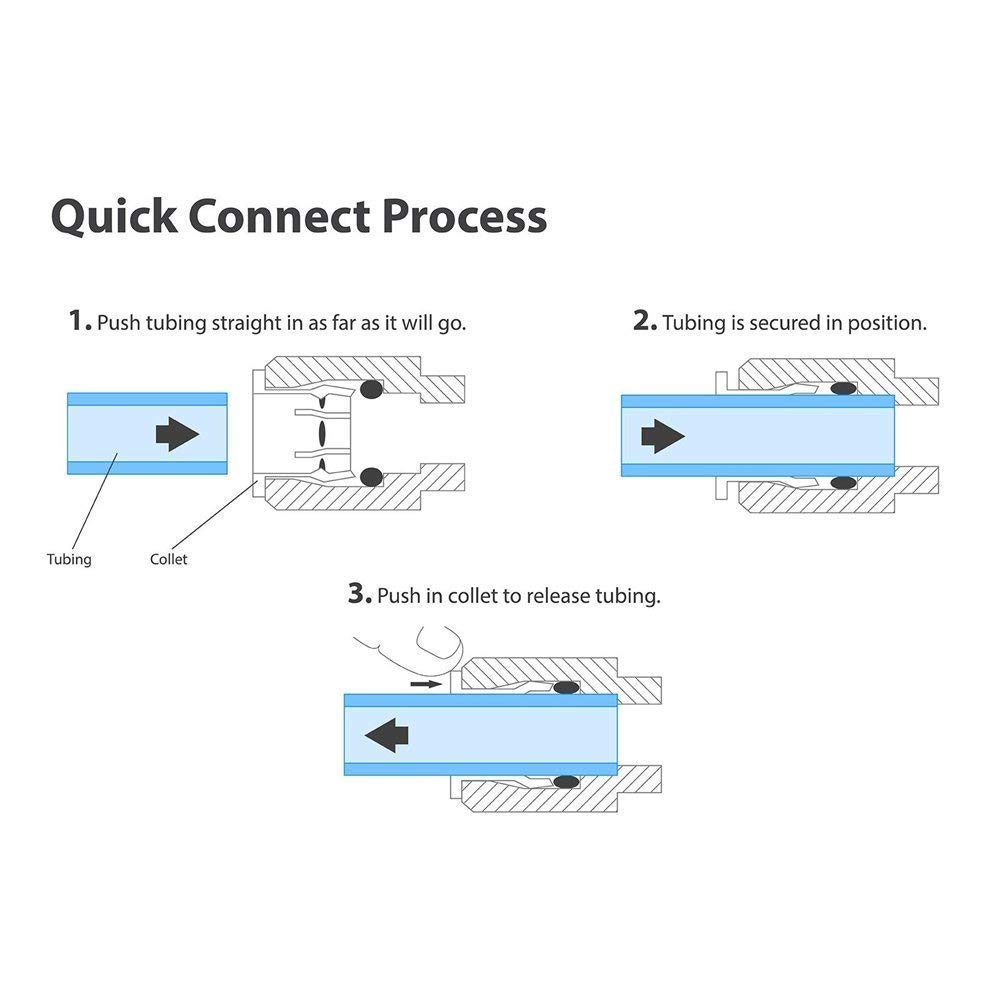 Quick Connect Process

1. Push tubing straight in as far as it will go.

Tubing

Collet

2. Tubing is secured in position.

3. Push in collet to release tubing.