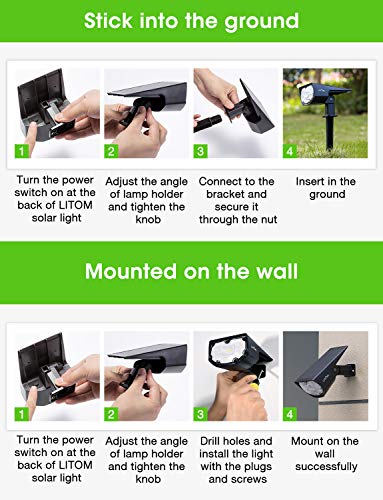 Stick into the ground

1

2

3

4

Turn the power switch on at the back of LITOM solar light

Adjust the angle of lamp holder and tighten the knob

Connect to the bracket and secure it through the nut

Insert in the ground

Mounted on the wall

1

2

3

4

Turn the power switch on at the back of LITOM solar light

Adjust the angle of lamp holder and tighten the knob

Drill holes and install the light with the plugs and screws

Mount on the wall successfully