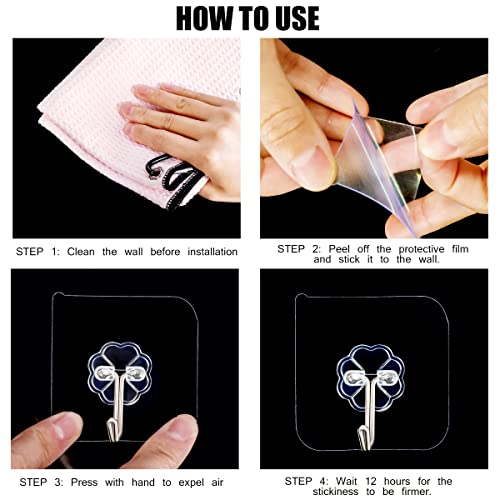 HOW TO USE

STEP 1: Clean the wall before installation

STEP 2: Peel off the protective film and stick it to the wall.

STEP 3: Press with hand to expel air

STEP 4: Wait 12 hours for the stickiness to be firmer.