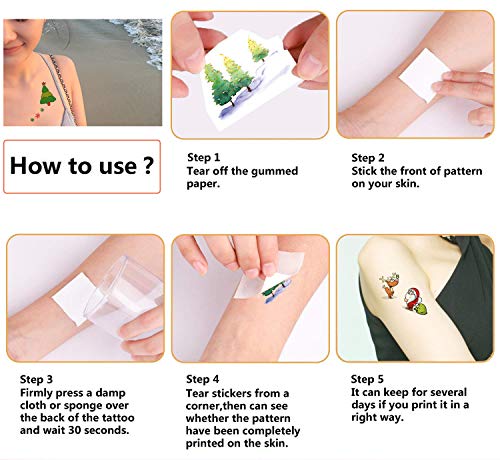 How to use ?

Step 1
Tear off the gummed paper.

Step 2
Stick the front of pattern on your skin.

Step 3
Firmly press a damp cloth or sponge over the back of the tattoo and wait 30 seconds.

Step 4
Tear stickers from a corner,then can see whether the pattern have been completely printed on the skin.

Step 5
It can keep for several days if you print it in a right way.