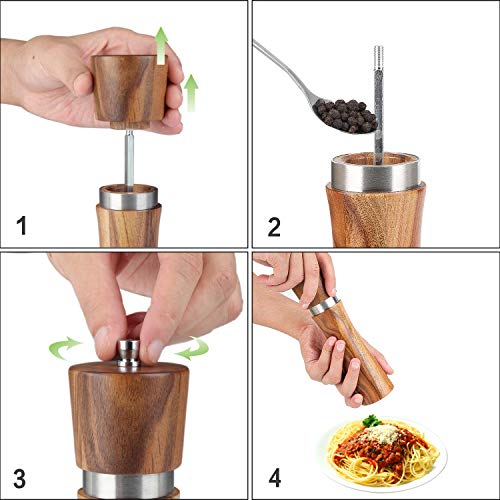 1

2

3

4